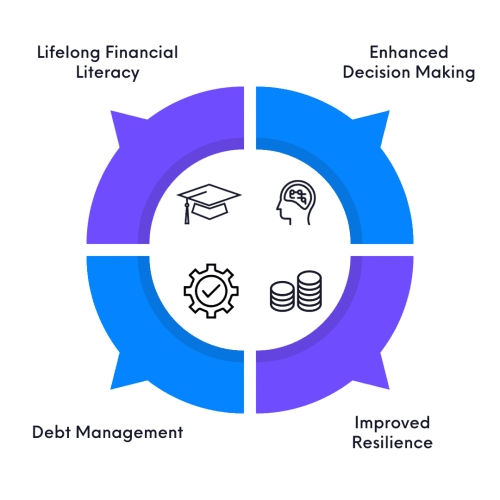 Lifelong Financial Literacy

Enhanced Decision Making

Debt Management

Improved Resilience