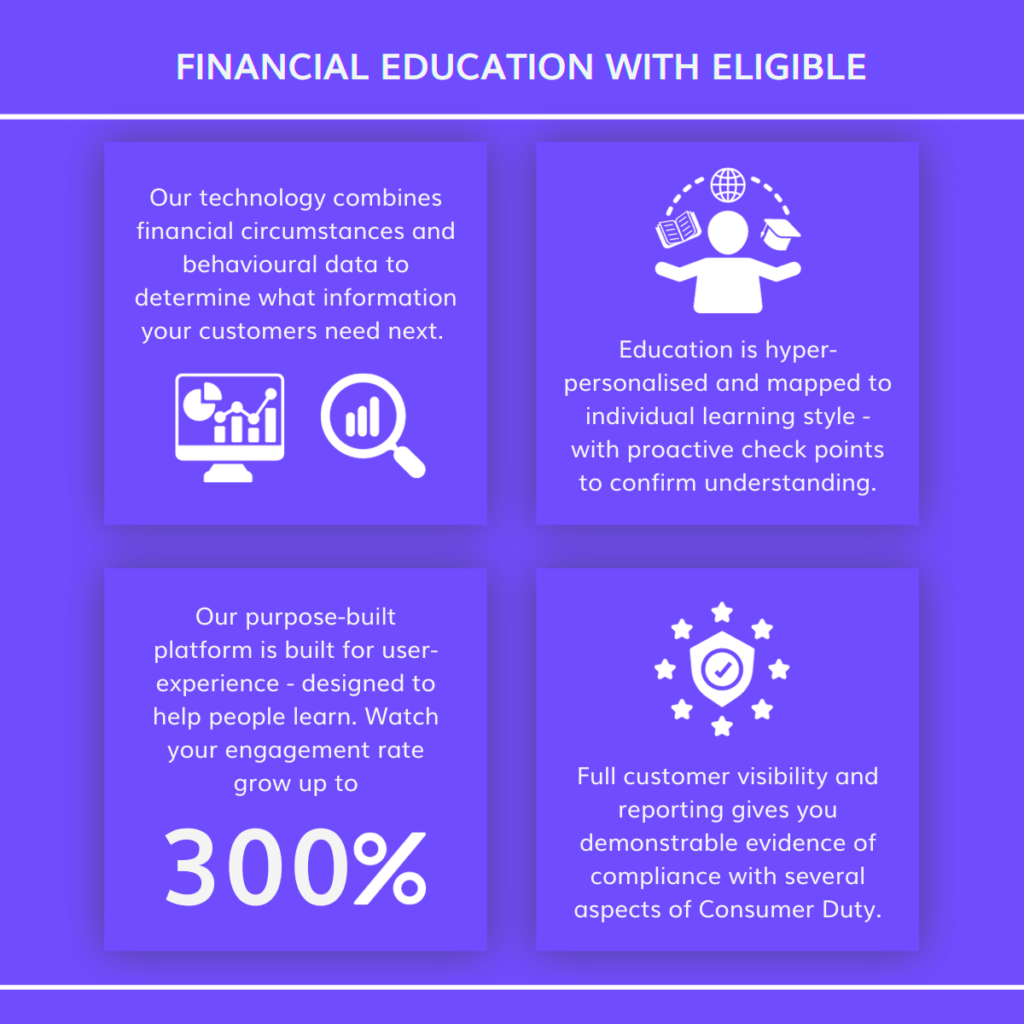 FINANCIAL EDUCATION WITH ELIGIBLE

Our technology combines financial circumstances and behavioural data to determine what information your customers need next.

Education is hyper-personalised and mapped to individual learning style - with proactive check points to confirm understanding.

Our purpose-built platform is built for user-experience - designed to help people learn. Watch your engagement rate grow up to

300%

Full customer visibility and reporting gives you demonstrable evidence of compliance with several aspects of Consumer Duty.