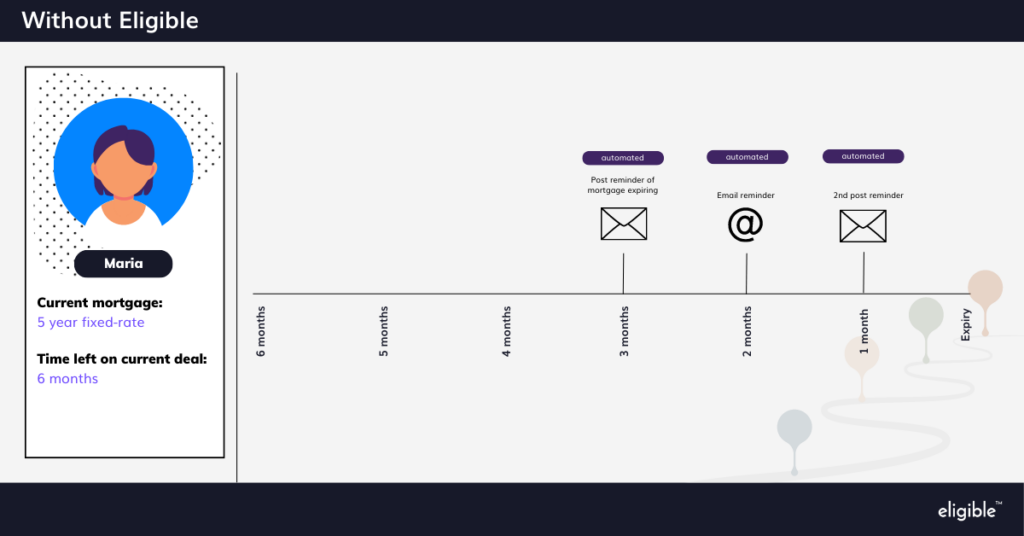 Without Eligible

Maria

Current mortgage:
5 year fixed-rate

Time left on current deal:
6 months

automated
Post reminder of mortgage expiring

automated
Email reminder
@

automated
2nd post reminder

6 months
5 months
4 months
3 months
2 months
1 month
Expiry

eligible™